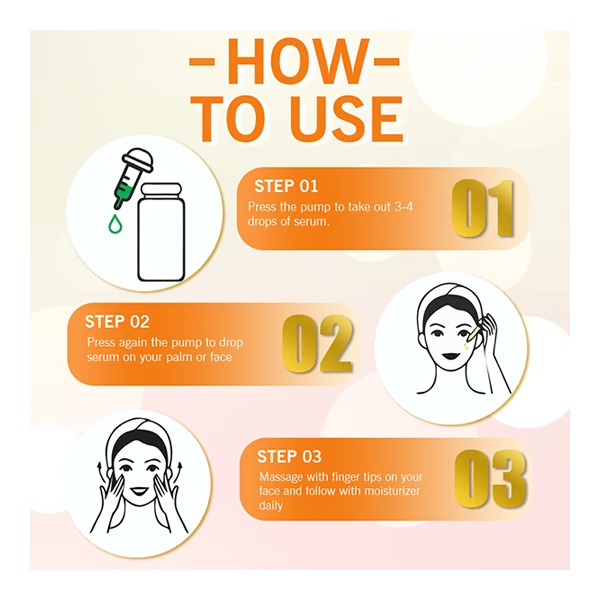 -HOW-
TO USE

STEP 01
Press the pump to take out 3-4 drops of serum.
01

STEP 02
Press again the pump to drop serum on your palm or face
02

STEP 03
Massage with finger tips on your face and follow with moisturizer daily
03