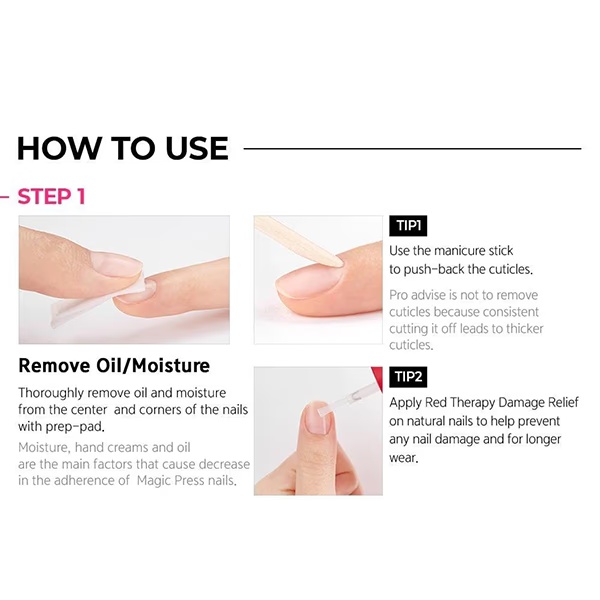 HOW TO USE

STEP 1

Remove Oil/Moisture

Thoroughly remove oil and moisture from the center and corners of the nails with prep-pad.

Moisture, hand creams and oil are the main factors that cause decrease in the adherence of Magic Press nails.

TIP1

Use the manicure stick to push-back the cuticles.

Pro advise is not to remove cuticles because consistent cutting it off leads to thicker cuticles.

TIP2

Apply Red Therapy Damage Relief on natural nails to help prevent any nail damage and for longer wear.