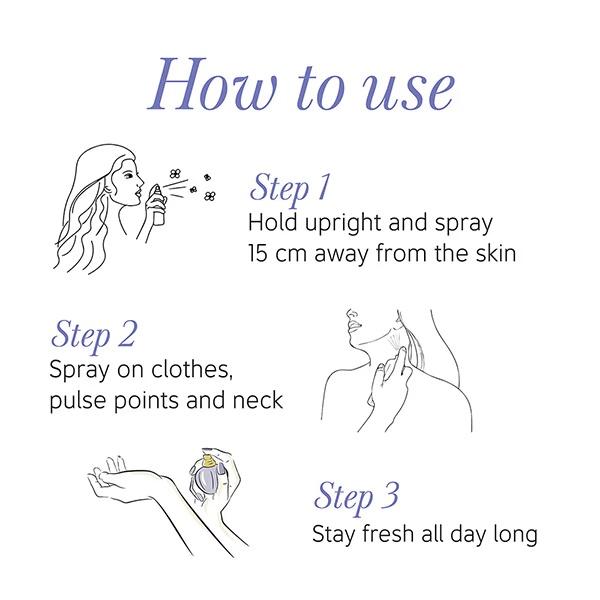 How to use

Step 1
Hold upright and spray 15 cm away from the skin

Step 2
Spray on clothes, pulse points and neck

Step 3
Stay fresh all day long