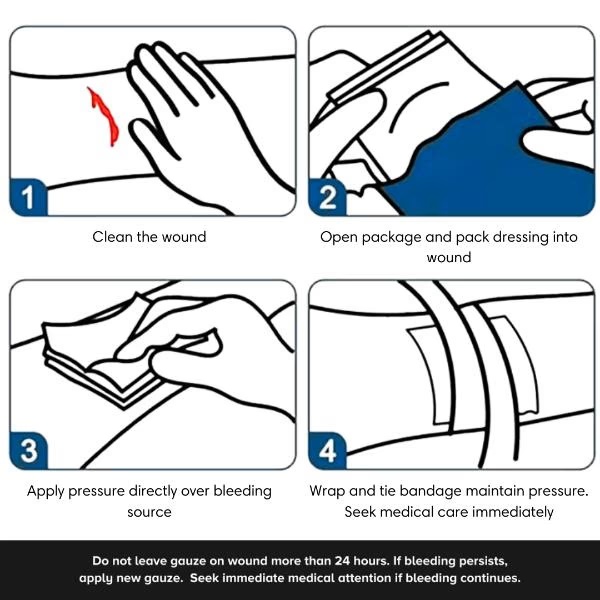 1

Clean the wound

2

Open package and pack dressing into wound

3

Apply pressure directly over bleeding source

4

Wrap and tie bandage maintain pressure. Seek medical care immediately

Do not leave gauze on wound more than 24 hours. If bleeding persists, apply new gauze. Seek immediate medical attention if bleeding continues.