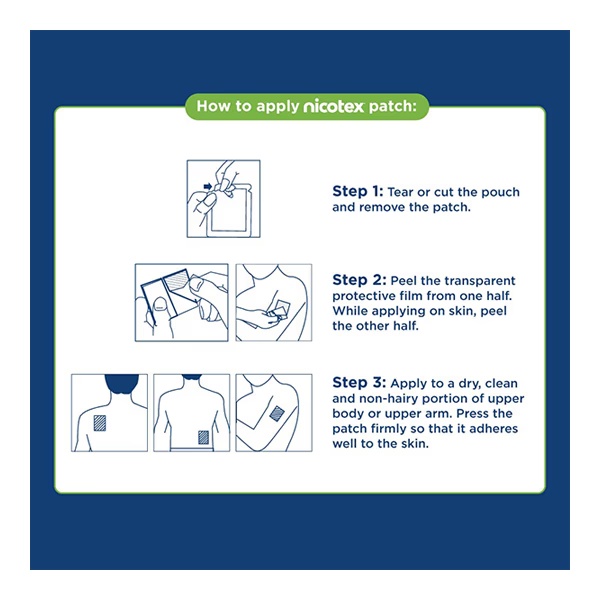 How to apply nicotex patch:

Step 1: Tear or cut the pouch and remove the patch.

Step 2: Peel the transparent protective film from one half. While applying on skin, peel the other half.

Step 3: Apply to a dry, clean and non-hairy portion of upper body or upper arm. Press the patch firmly so that it adheres well to the skin.